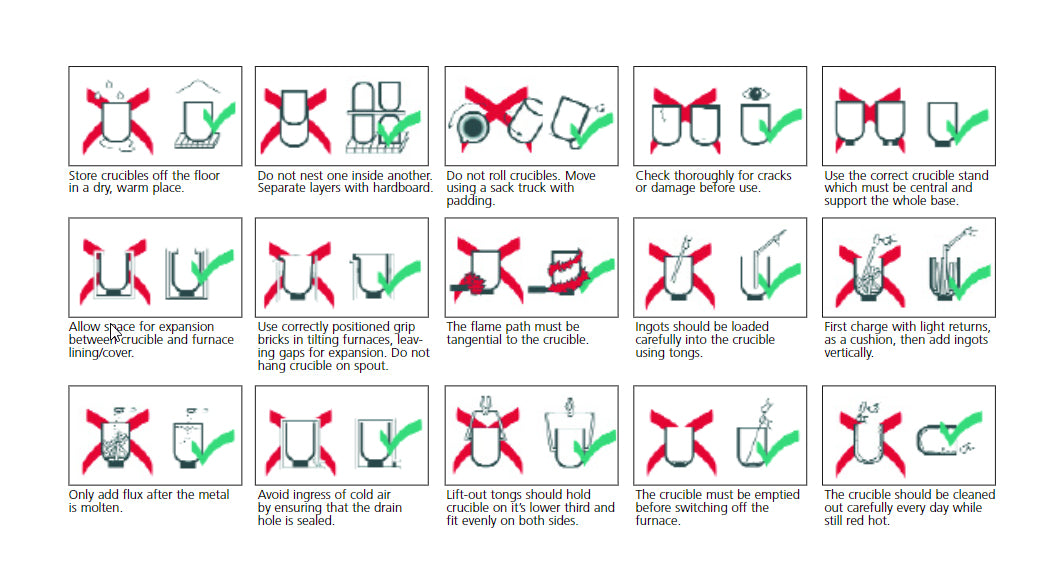 Store crucibles off the floor in a dry, warm place.

Do not nest one inside another. Separate layers with hardboard.

Do not roll crucibles. Move using a sack truck with padding.

Check thoroughly for cracks or damage before use.

Use the correct crucible stand which must be central and support the whole base.

Allow space for expansion between crucible and furnace lining/cover.

Use correctly positioned grip bricks in tilting furnaces, leaving gaps for expansion. Do not hang crucible on spout.

The flame path must be tangential to the crucible.

Ingots should be loaded carefully into the crucible using tongs.

First charge with light returns, as a cushion, then add ingots vertically.

Only add flux after the metal is molten.

Avoid ingress of cold air by ensuring that the drain hole is sealed.

Lift-out tongs should hold crucible on it's lower third and fit evenly on both sides.

The crucible must be emptied before switching off the furnace.

The crucible should be cleaned out carefully every day while still red hot.